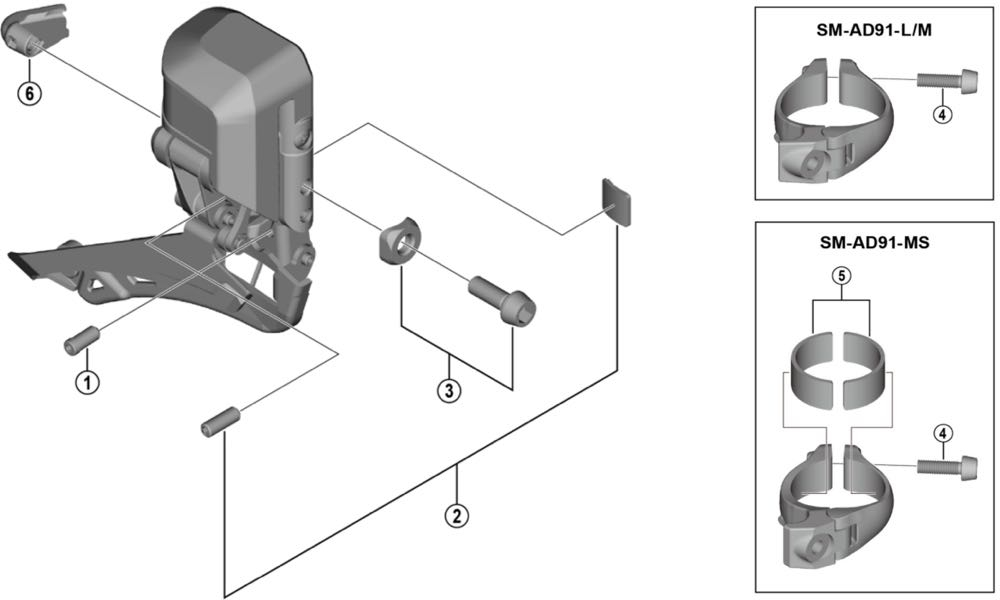 6

1

3

2

SM-AD91-L/M

4

SM-AD91-MS

5

4