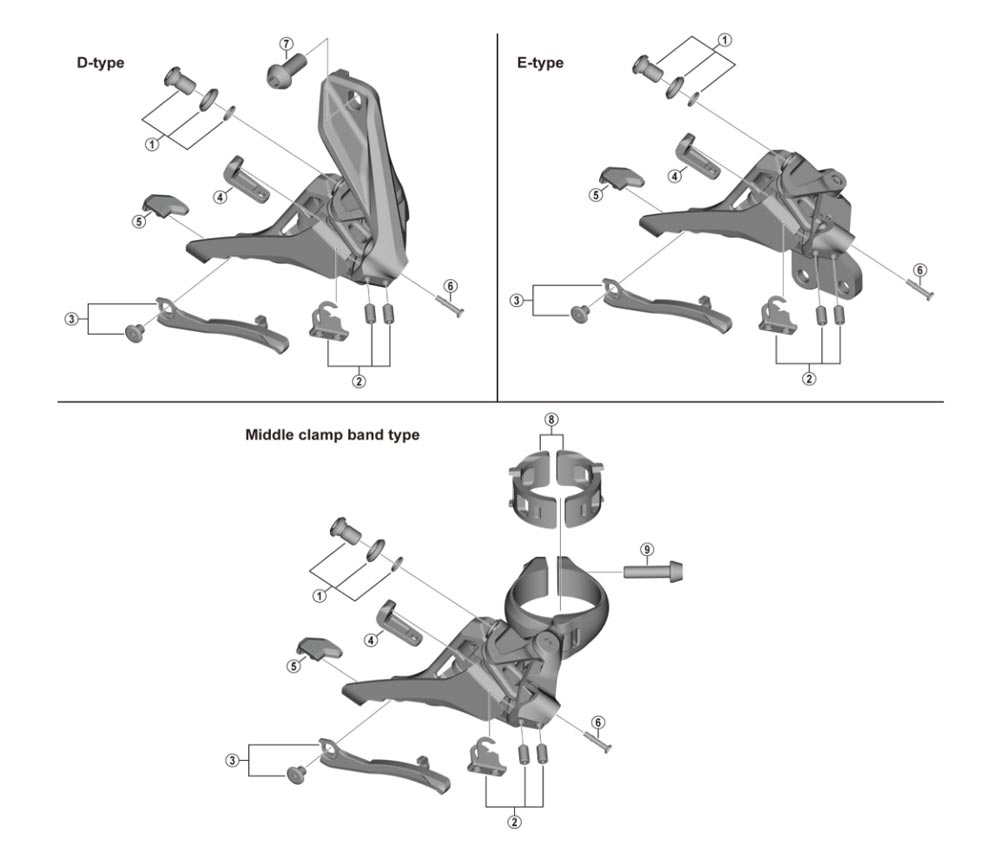 D-type

7
1
4
5
6
3
2

E-type

1
4
5
6
3
2

Middle clamp band type

8
9
1
4
5
6
3
2